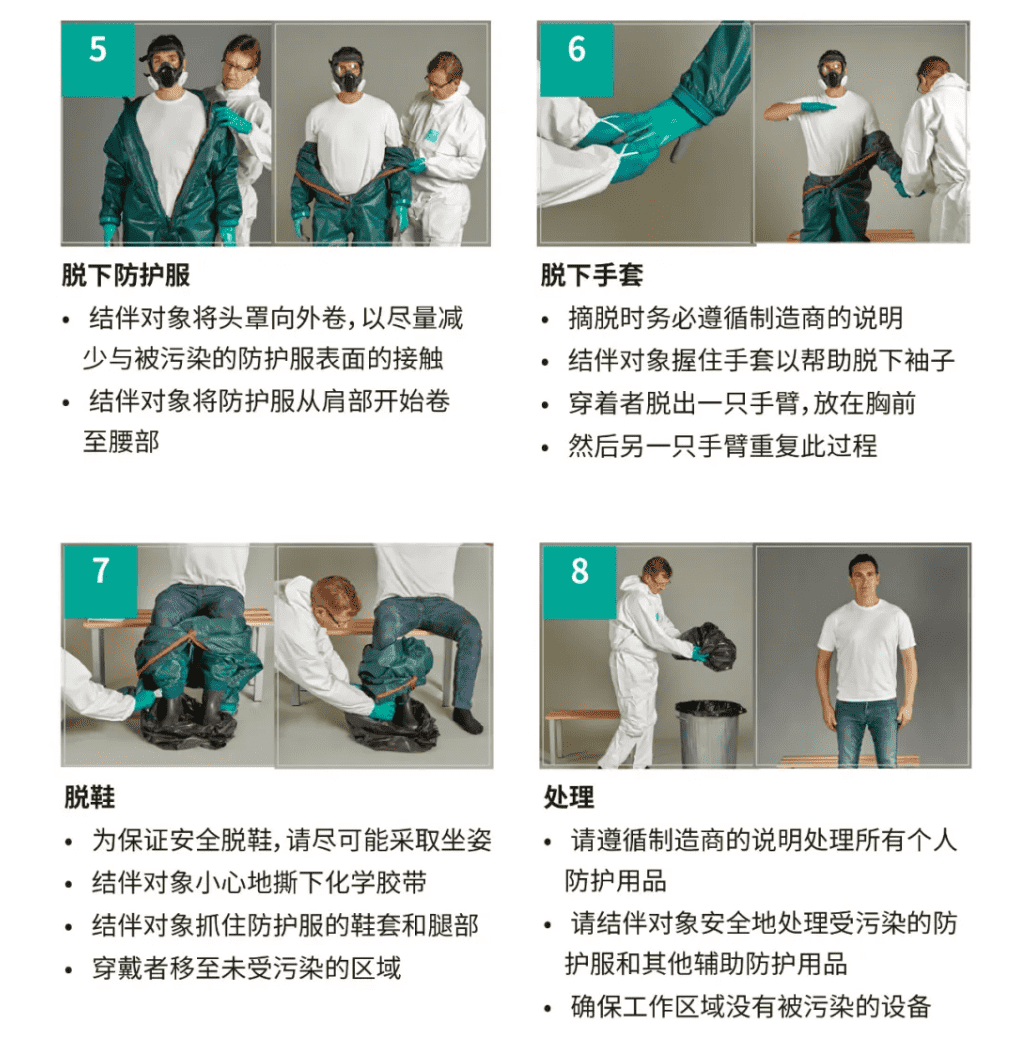 5

脱下防护服

• 结伴对象将头罩向外卷，以尽量减少与被污染的防护服表面的接触
• 结伴对象将防护服从肩部开始卷至腰部

6

脱下手套

• 摘脱时务必遵循制造商的说明
• 结伴对象握住手套以帮助脱下袖子
• 穿着者脱出一只手臂，放在胸前
• 然后另一只手臂重复此过程

7

脱鞋

• 为保证安全脱鞋，请尽可能采取坐姿
• 结伴对象小心地撕下化学胶带
• 结伴对象抓住防护服的鞋套和腿部
• 穿戴者移至未受污染的区域

8

处理

• 请遵循制造商的说明处理所有个人防护用品
• 请结伴对象安全地处理受污染的防护服和其他辅助防护用品
• 确保工作区域没有被污染的设备